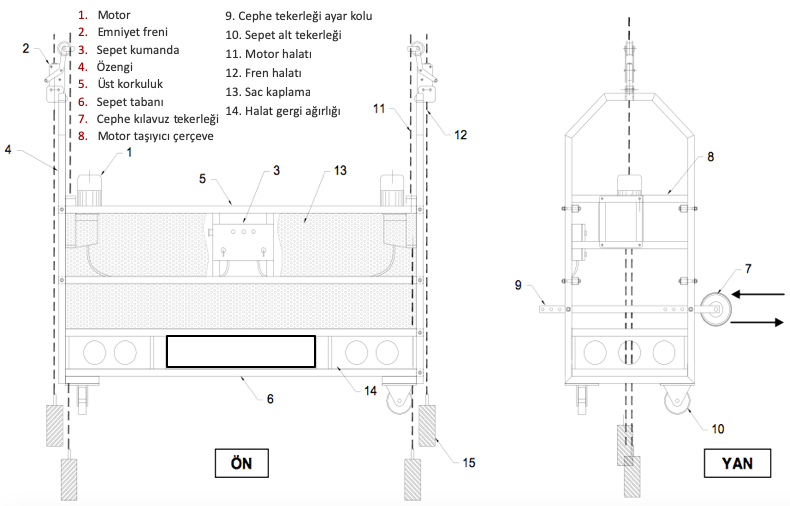 1. Motor
2. Emniyet freni
3. Sepet kumanda
4. Özengi
5. Üst korkuluk
6. Sepet tabanı
7. Cephe kılavuz tekerleği
8. Motor taşıyıcı çerçeve

9. Cephe tekerleği ayar kolu
10. Sepet alt tekerleği
11. Motor halatı
12. Fren halatı
13. Sac kaplama
14. Halat gergi ağırlığı

2
4
1
5
3
13
11
12
6
14
15
ÖN

8
9
7
10
YAN